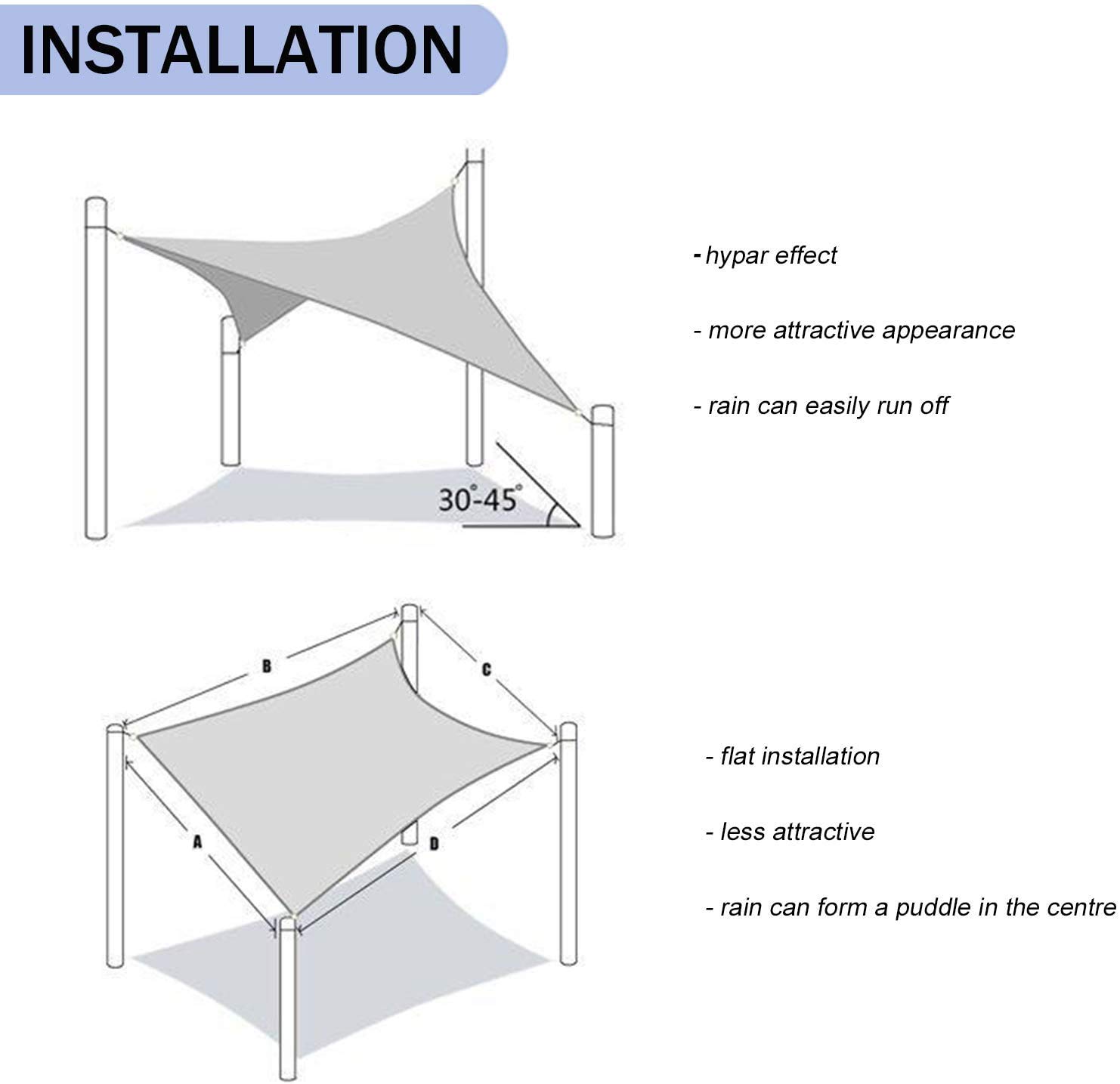 INSTALLATION

30°-45°

- hypar effect

- more attractive appearance

- rain can easily run off

B

C

A

D

- flat installation

- less attractive

- rain can form a puddle in the centre